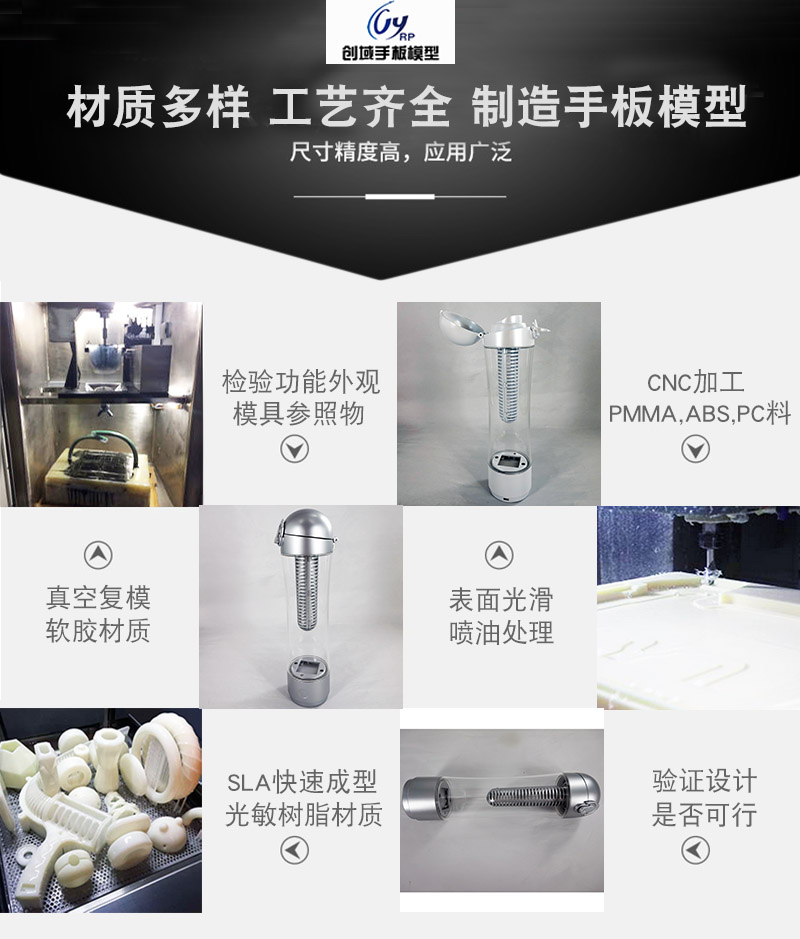 CY RP
创域手板模型

材质多样 工艺齐全 制造手板模型
尺寸精度高，应用广泛

检验功能外观
模具参照物

CNC加工
PMMA,ABS,PC料

真空复模
软胶材质

表面光滑
喷油处理

SLA快速成型
光敏树脂材质

验证设计
是否可行